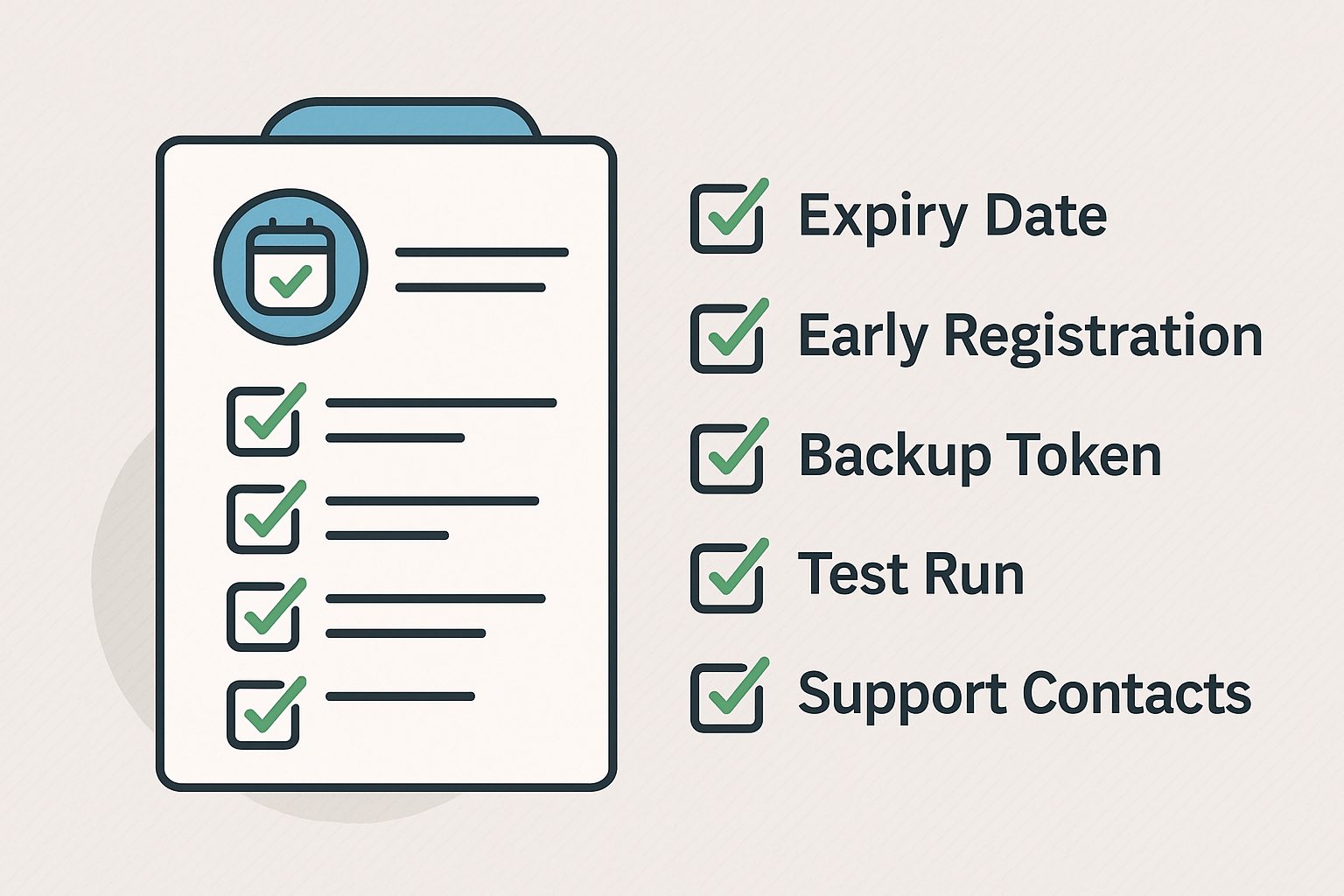 Expiry Date
Early Registration
Backup Token
Test Run
Support Contacts