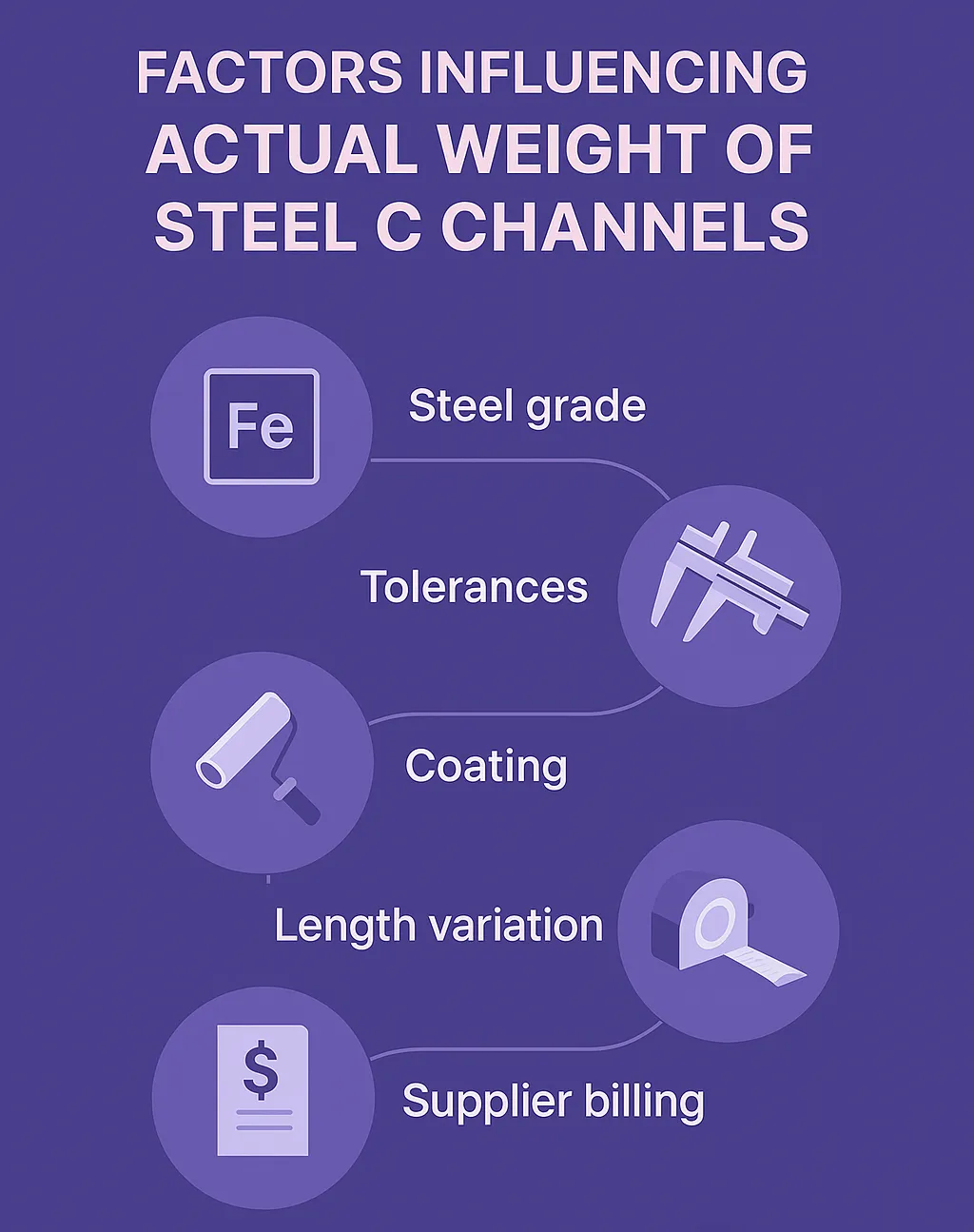 FACTORS INFLUENCING ACTUAL WEIGHT OF STEEL C CHANNELS

Fe

Steel grade

Tolerances

Coating

Length variation

$

Supplier billing