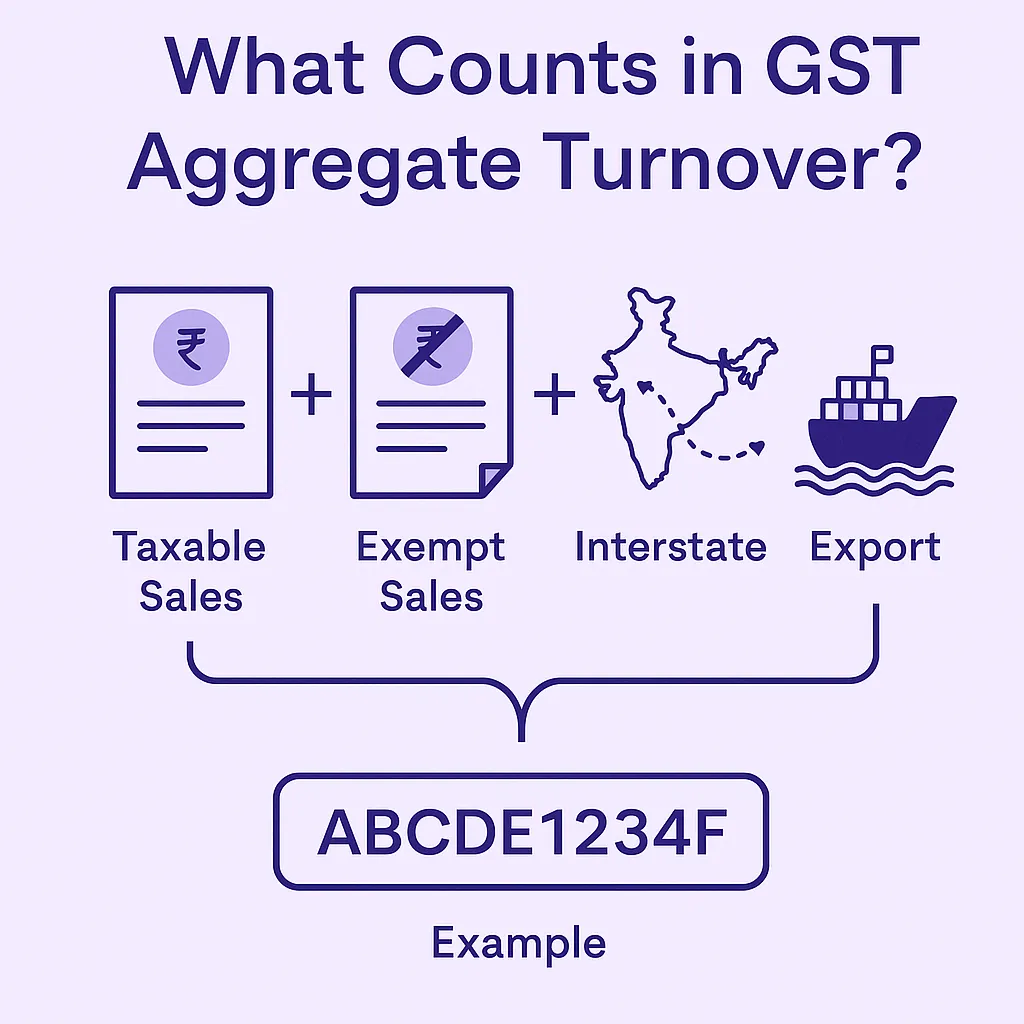 What Counts in GST Aggregate Turnover?

₹

+

₹

+

Taxable Sales

Exempt Sales

Interstate

Export

ABCDE1234F

Example