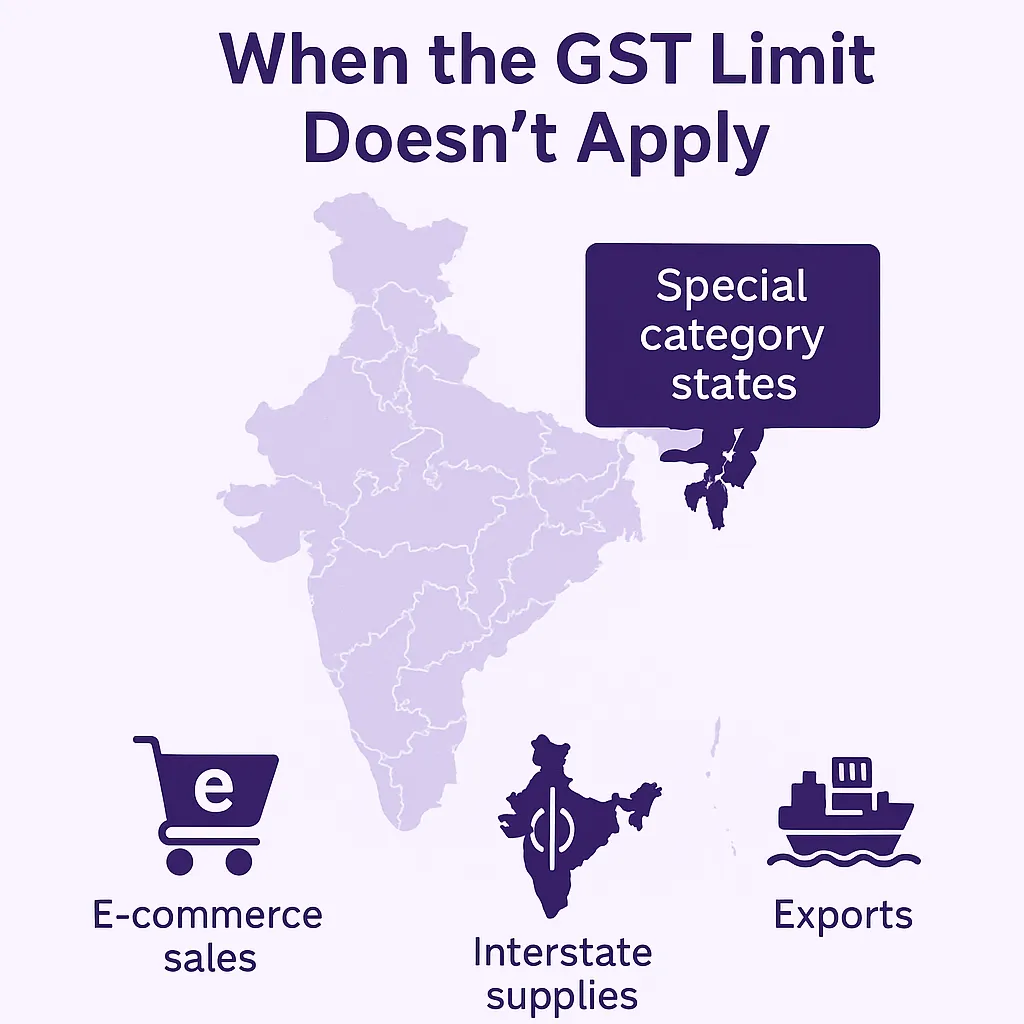 When the GST Limit Doesn't Apply

Special category states

e

E-commerce sales

Interstate supplies

Exports