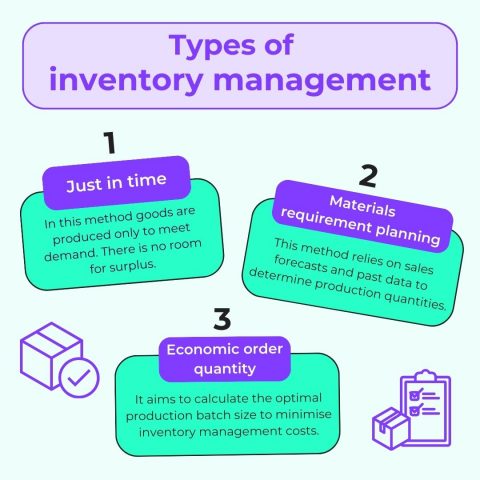 Types of inventory management

1

Just in time

In this method goods are produced only to meet demand. There is no room for surplus.

2

Materials requirement planning

This method relies on sales forecasts and past data to determine production quantities.

3

Economic order quantity

It aims to calculate the optimal production batch size to minimise inventory management costs.